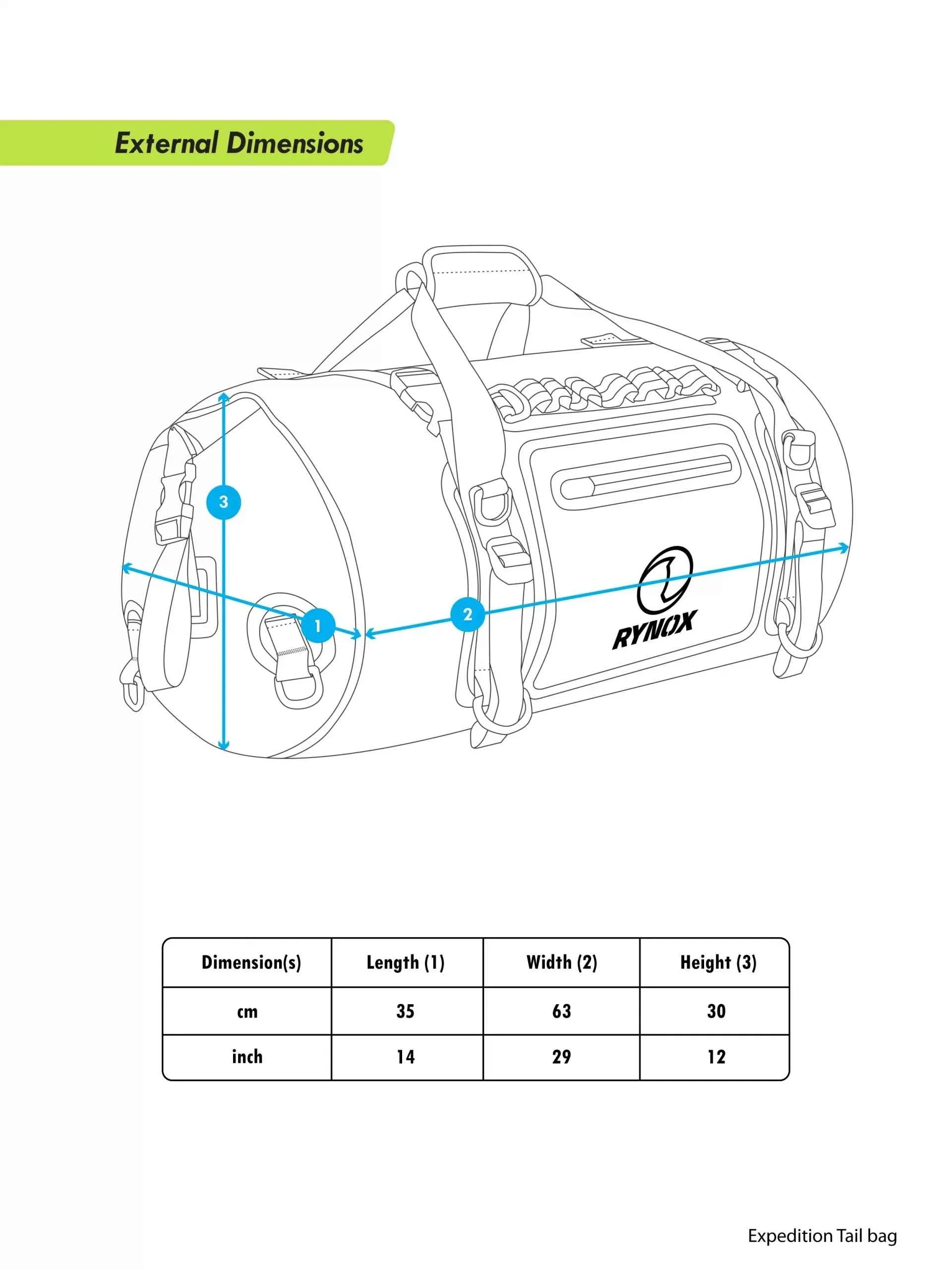 External Dimensions

3

1

2

RYNOX

| Dimension(s) | Length (1) | Width (2) | Height (3) |
|---|---|---|---|
| cm | 35 | 63 | 30 |
| inch | 14 | 29 | 12 |

Expedition Tail bag